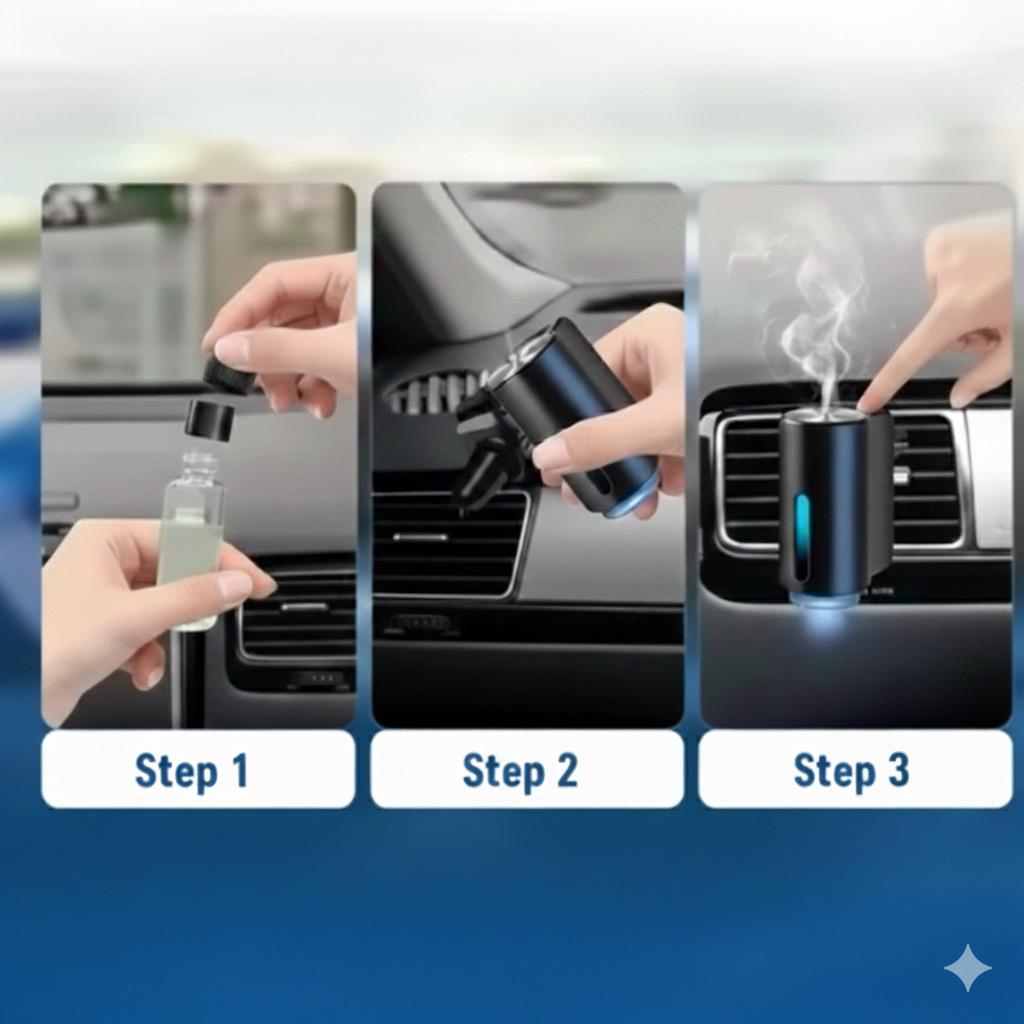 Step 1

Step 2

Step 3